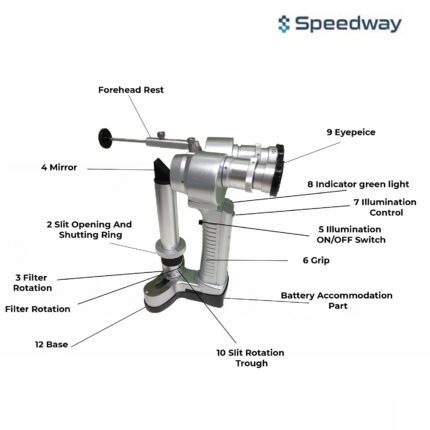 Speedway

Forehead Rest

9 Eyepeice

4 Mirror

8 Indicator green light

7 Illumination Control

2 Slit Opening And Shutting Ring

5 Illumination ON/OFF Switch

6 Grip

3 Filter Rotation

Filter Rotation

Battery Accommodation Part

12 Base

10 Slit Rotation Trough