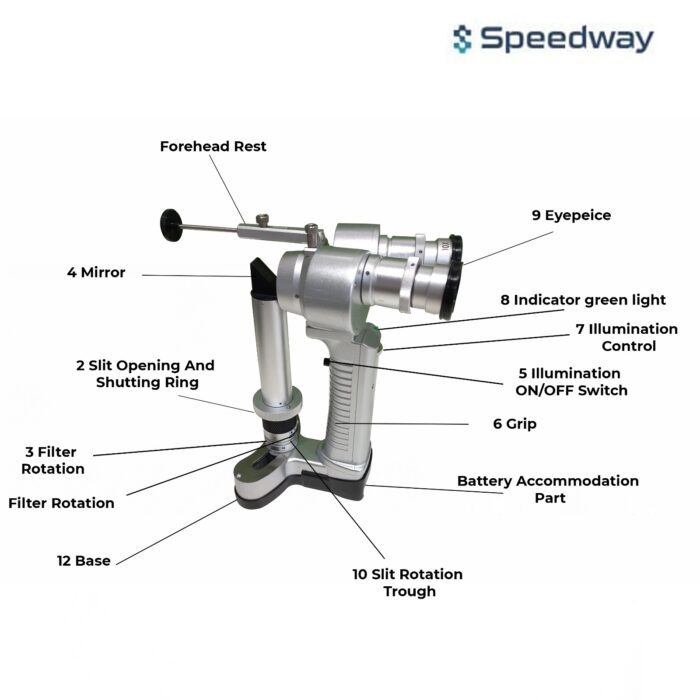 Speedway

Forehead Rest

9 Eyepeice

4 Mirror

8 Indicator green light

7 Illumination Control

2 Slit Opening And Shutting Ring

5 Illumination ON/OFF Switch

6 Grip

3 Filter Rotation

Filter Rotation

Battery Accommodation Part

12 Base

10 Slit Rotation Trough